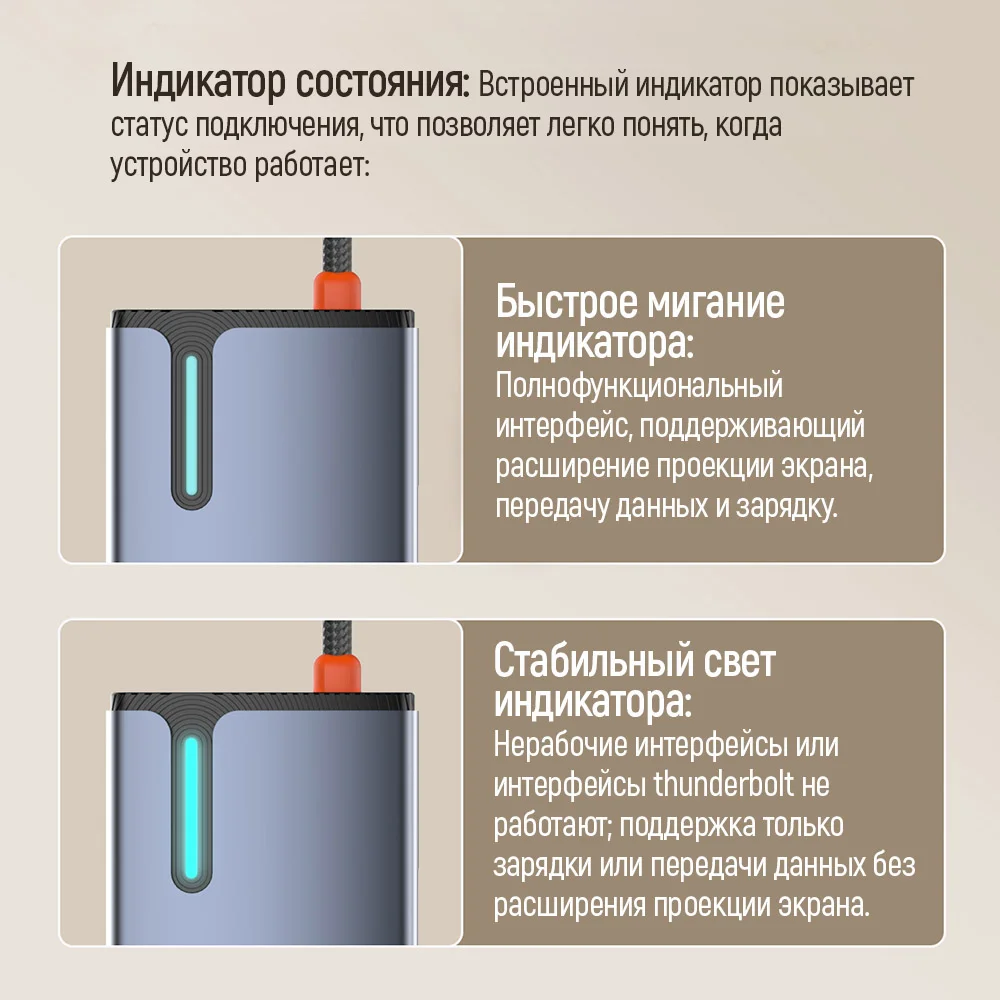 Индикатор состояния: Встроенный индикатор показывает статус подключения, что позволяет легко понять, когда устройство работает:

Быстрое мигание индикатора:
Полнофункциональный интерфейс, поддерживающий расширение проекции экрана, передачу данных и зарядку.

Стабильный свет индикатора:
Нерабочие интерфейсы или интерфейсы thunderbolt не работают; поддержка только зарядки или передачи данных без расширения проекции экрана.