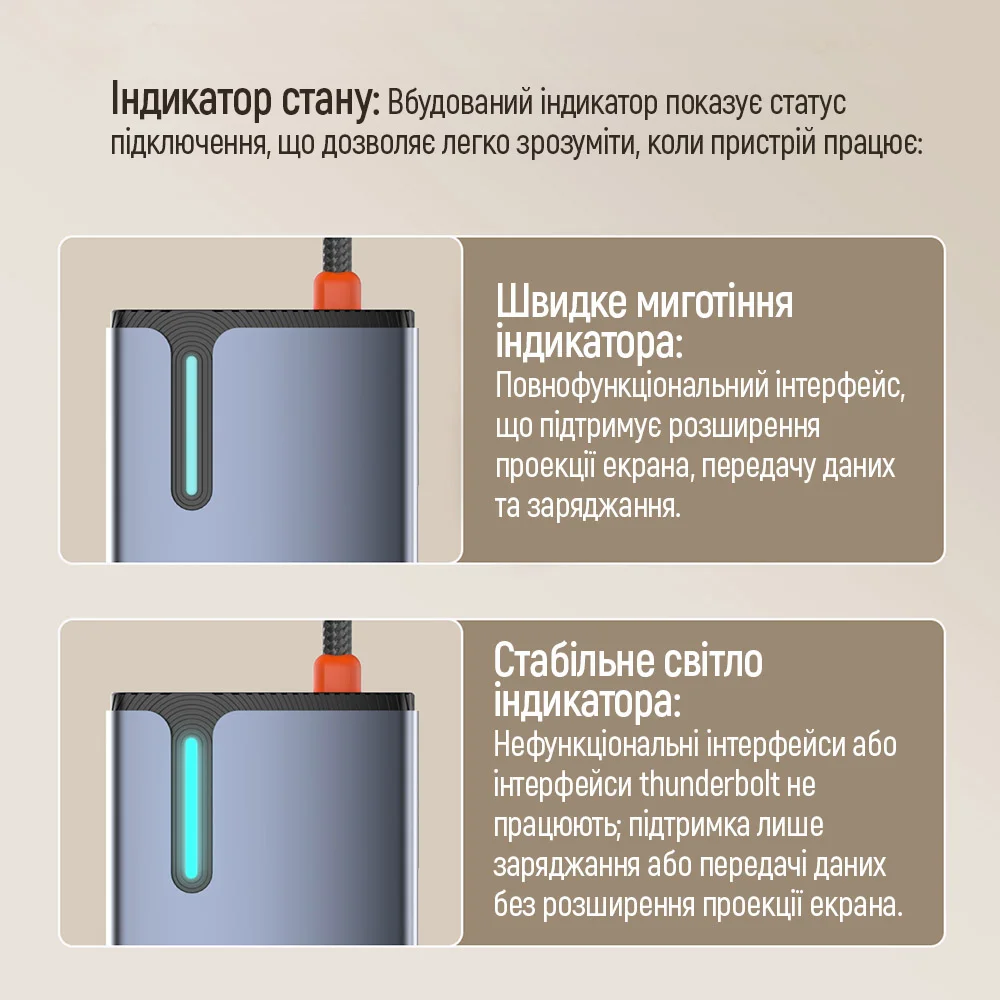 Індикатор стану: Вбудований індикатор показує статус підключення, що дозволяє легко зрозуміти, коли пристрій працює:

Швидке миготіння індикатора:
Повнофункціональний інтерфейс, що підтримує розширення проекції екрана, передачу даних та заряджання.

Стабільне світло індикатора:
Нефункціональні інтерфейси або інтерфейси thunderbolt не працюють; підтримка лише заряджання або передачі даних без розширення проекції екрана.