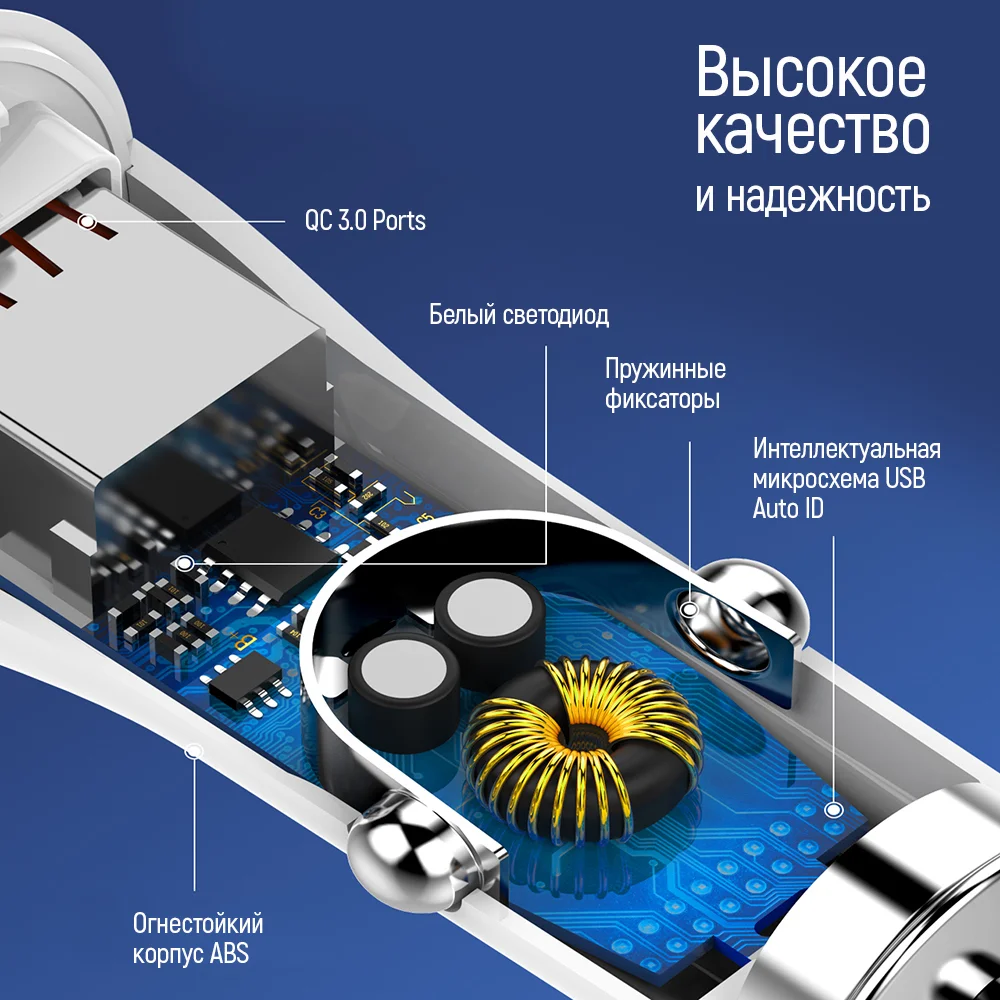 Высокое качество и надежность

QC 3.0 Ports

Белый светодиод

Пружинные фиксаторы

Интеллектуальная микросхема USB Auto ID

Огнестойкий корпус ABS