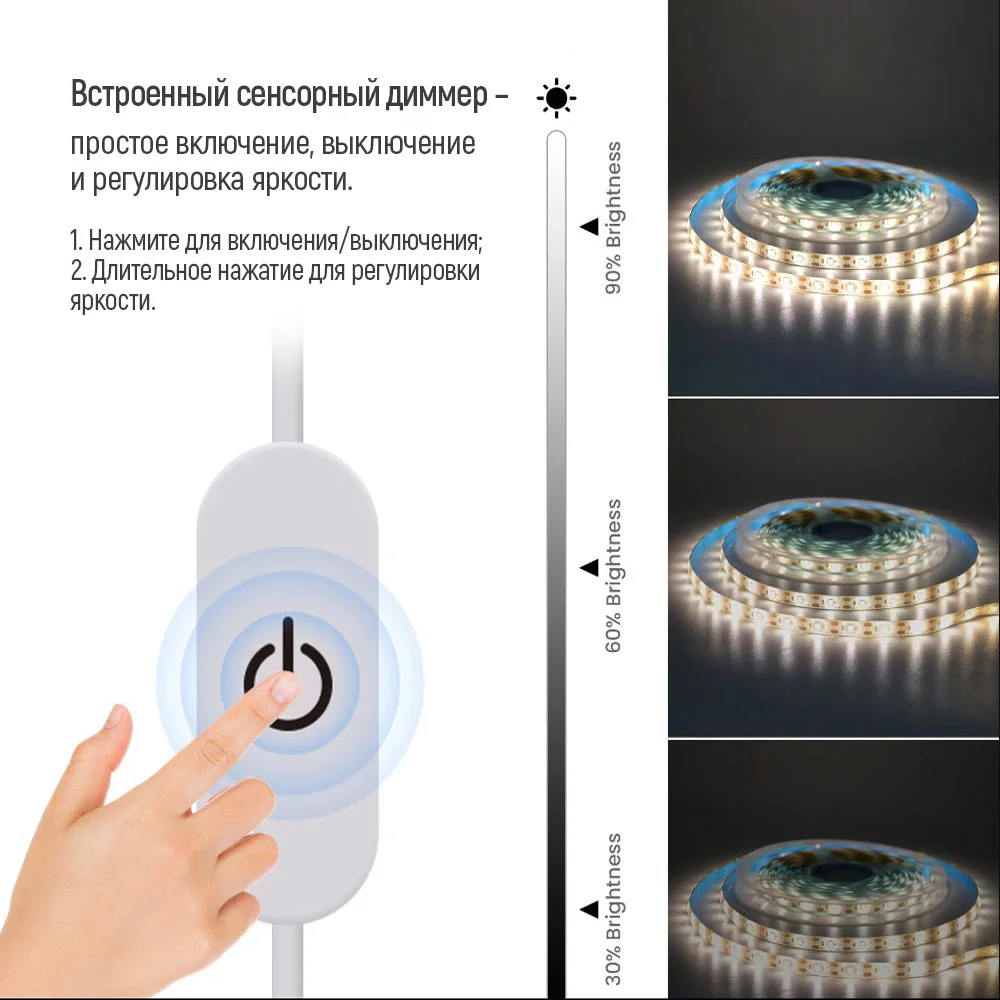 Встроенный сенсорный диммер – простое включение, выключение и регулировка яркости.

1. Нажмите для включения/выключения;
2. Длительное нажатие для регулировки яркости.

90% Brightness

60% Brightness

30% Brightness