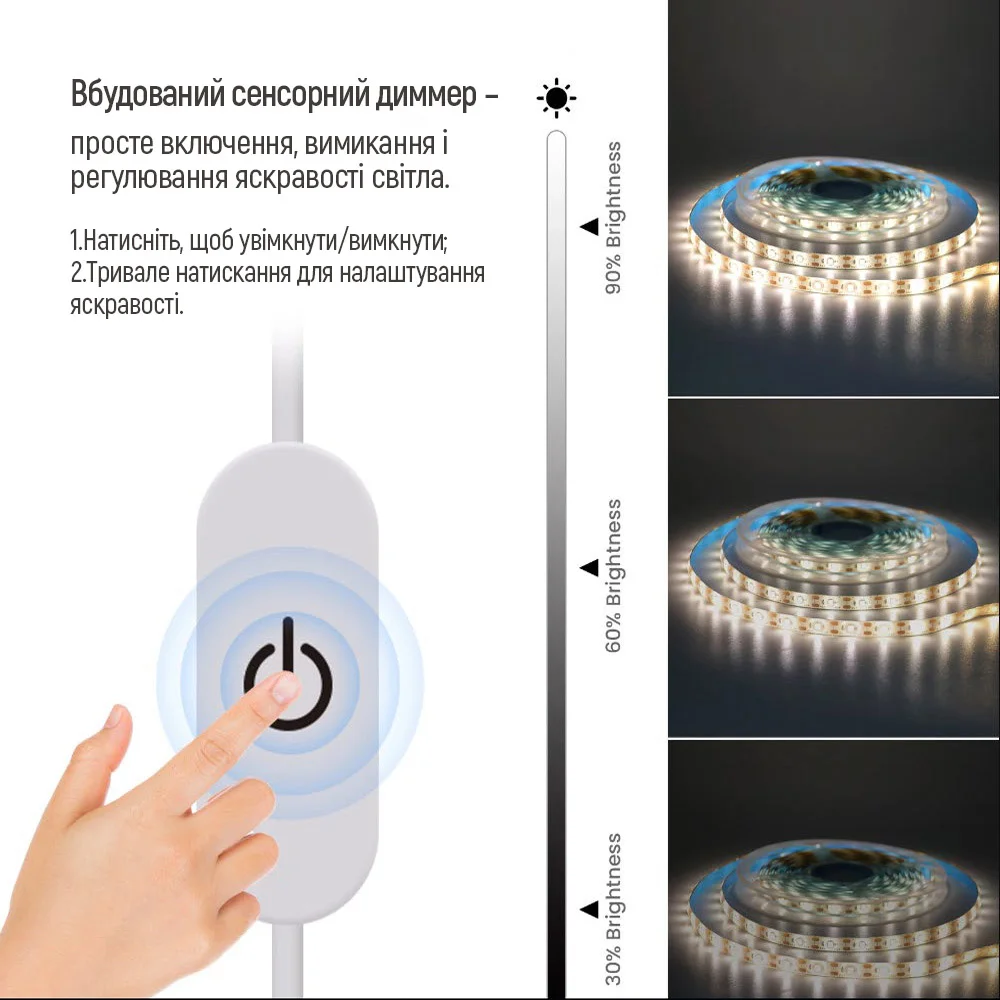 Вбудований сенсорний диммер –

просте включення, вимикання і регулювання яскравості світла.

1.Натисніть, щоб увімкнути/вимкнути;
2.Тривале натискання для налаштування яскравості.

90% Brightness

60% Brightness

30% Brightness