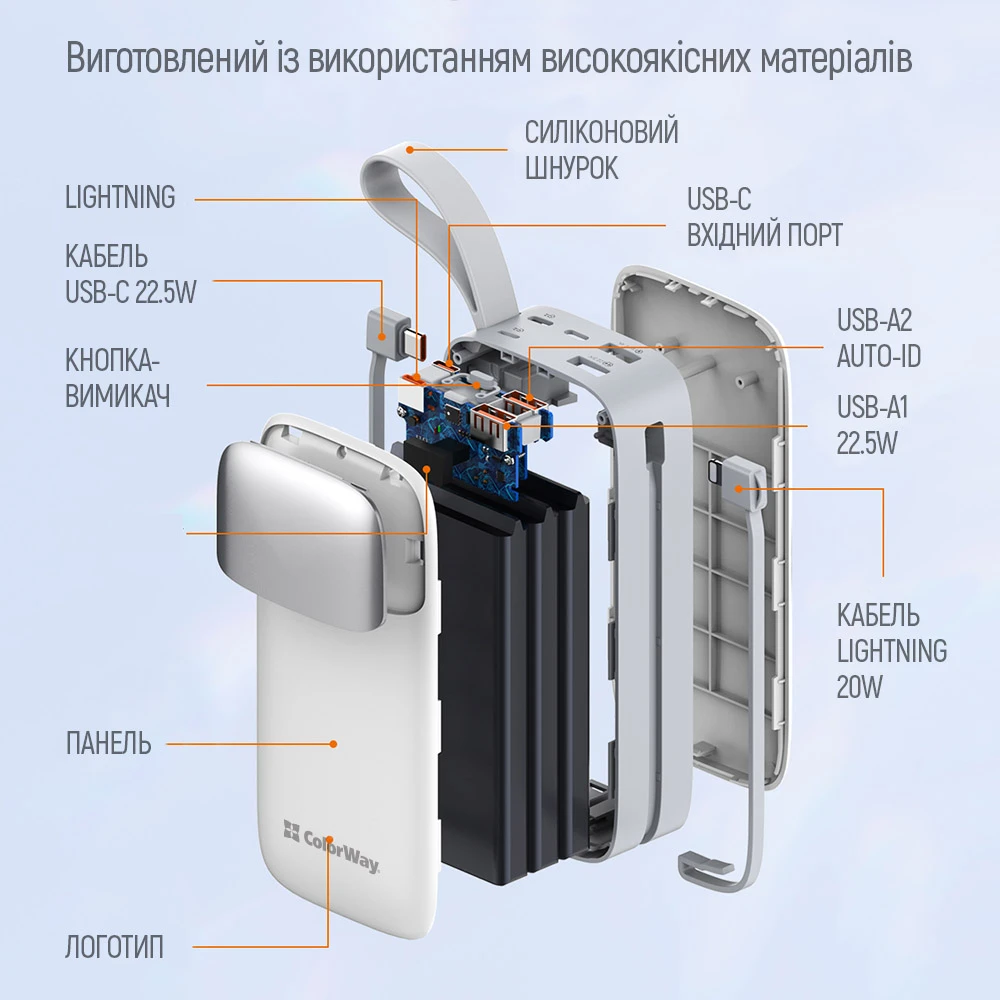 Виготовлений із використанням високоякісних матеріалів

СИЛІКОНОВИЙ ШНУРОК

LIGHTNING

USB-C ВХІДНИЙ ПОРТ

КАБЕЛЬ USB-C 22.5W

USB-A2 AUTO-ID

КНОПКА-ВИМИКАЧ

USB-A1 22.5W

КАБЕЛЬ LIGHTNING 20W

ПАНЕЛЬ

ColorWay

ЛОГОТИП